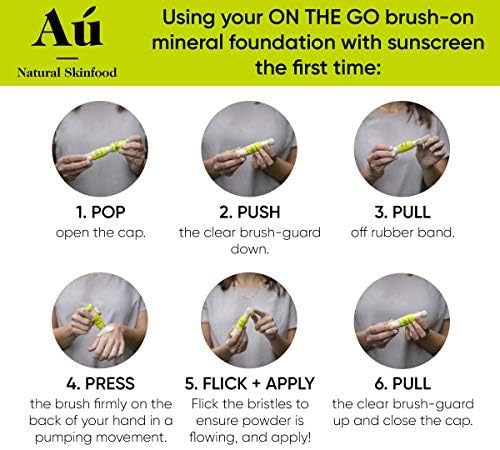 Aú

Natural Skinfood

Using your ON THE GO brush-on mineral foundation with sunscreen the first time:

1. POP
open the cap.

2. PUSH
the clear brush-guard down.

3. PULL
off rubber band.

4. PRESS
the brush firmly on the back of your hand in a pumping movement.

5. FLICK + APPLY
Flick the bristles to ensure powder is flowing, and apply!

6. PULL
the clear brush-guard up and close the cap.